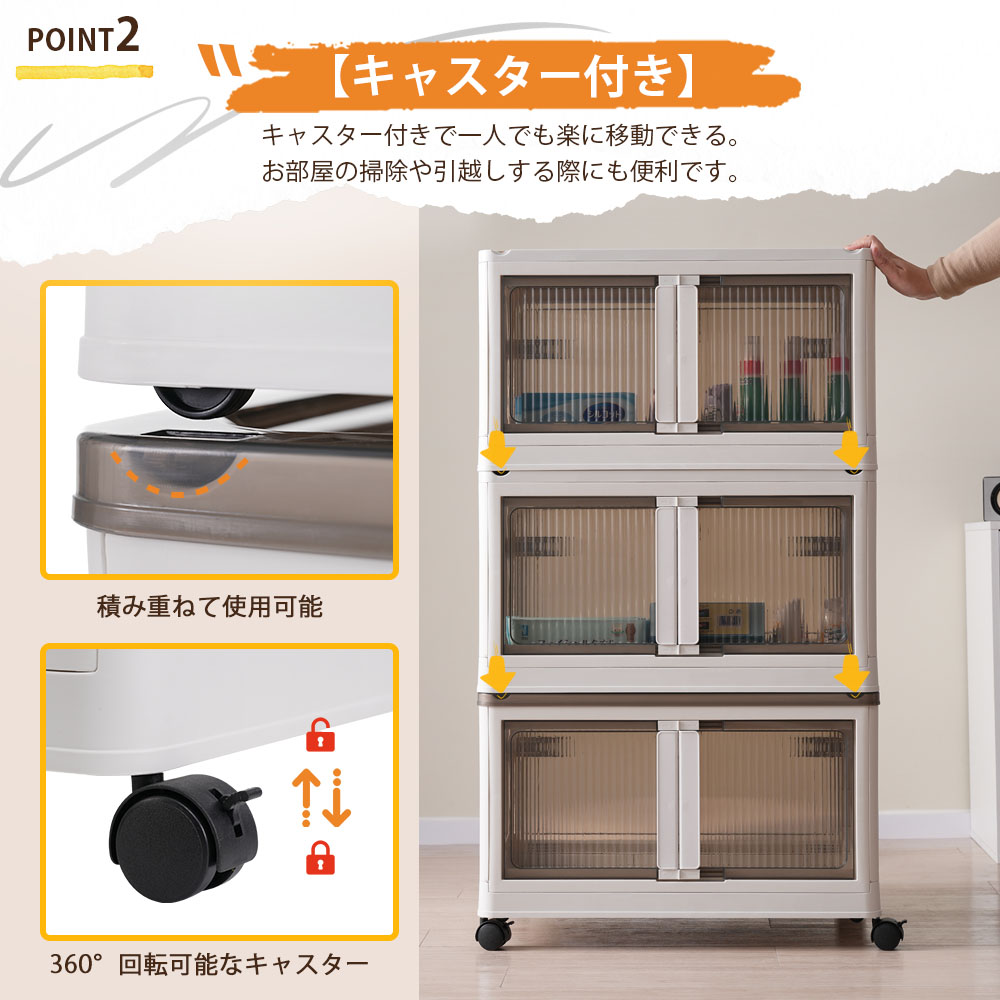 POINT2

【キャスター付き】

キャスター付きで一人でも楽に移動できる。
お部屋の掃除や引越しする際にも便利です。

積み重ねて使用可能

360° 回転可能なキャスター