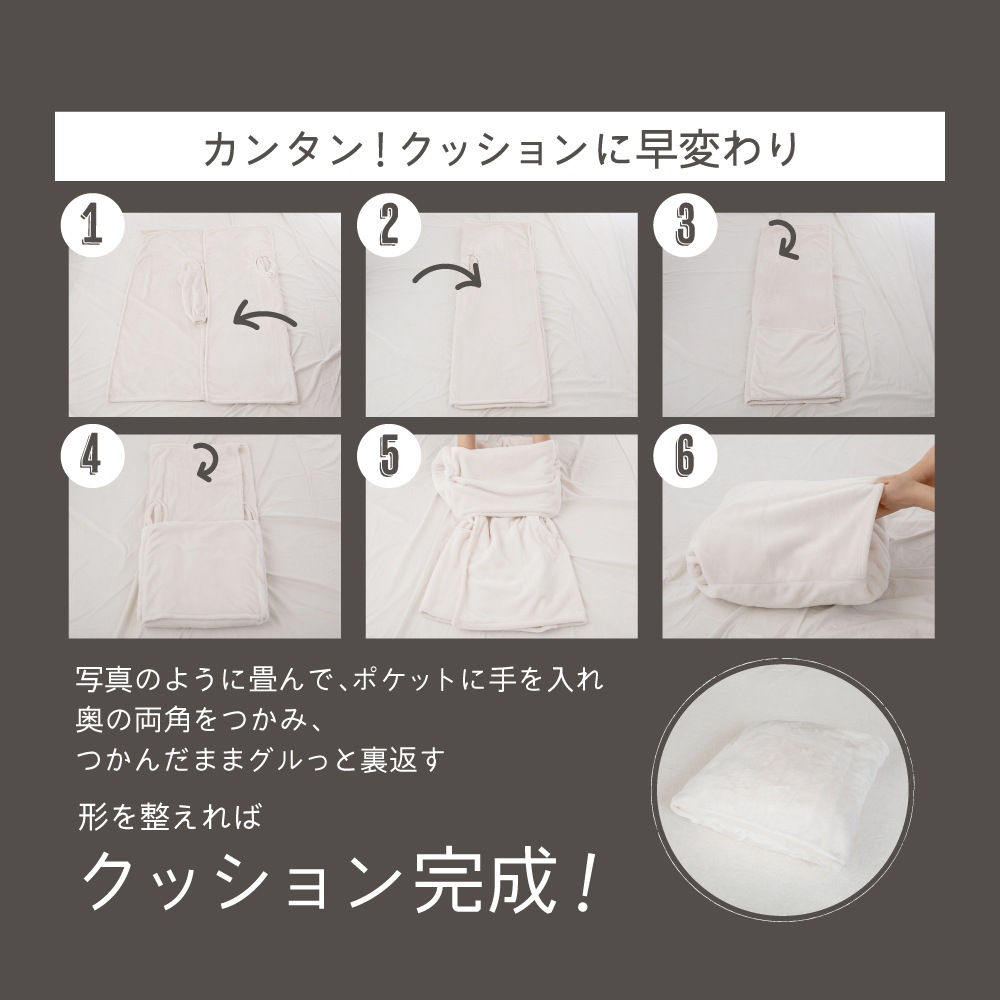 カンタン！クッションに早変わり

1

2

3

4

5

6

写真のように畳んで、ポケットに手を入れ
奥の両角をつかみ、
つかんだままグルっと裏返す

形を整えれば

クッション完成！