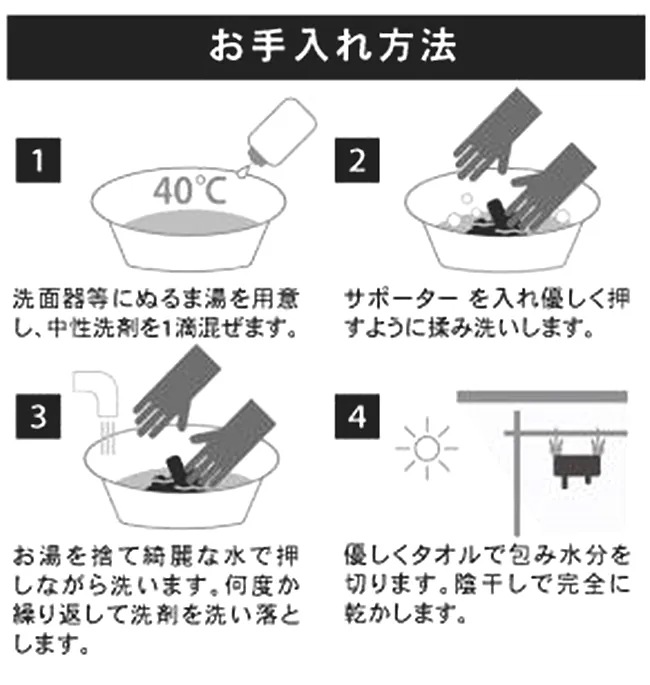 お手入れ方法

1

40℃

洗面器等にぬるま湯を用意し、中性洗剤を1滴混ぜます。

2

サポーター を入れ優しく押すように揉み洗いします。

3

お湯を捨て綺麗な水で押しながら洗います。何度か繰り返して洗剤を洗い落とします。

4

優しくタオルで包み水分を切ります。陰干しで完全に乾かします。