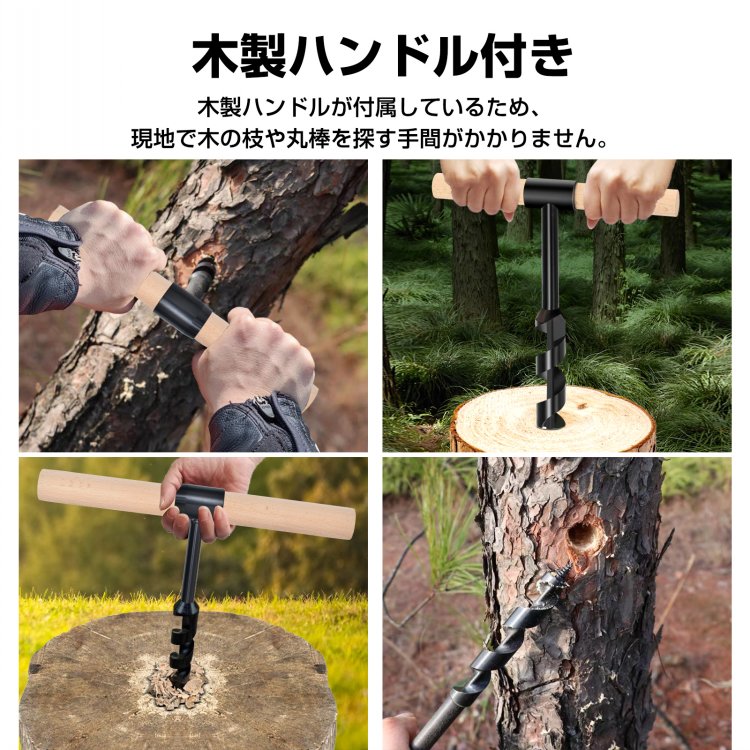 木製ハンドル付き

木製ハンドルが付属しているため、
現地で木の枝や丸棒を探す手間がかかりません。