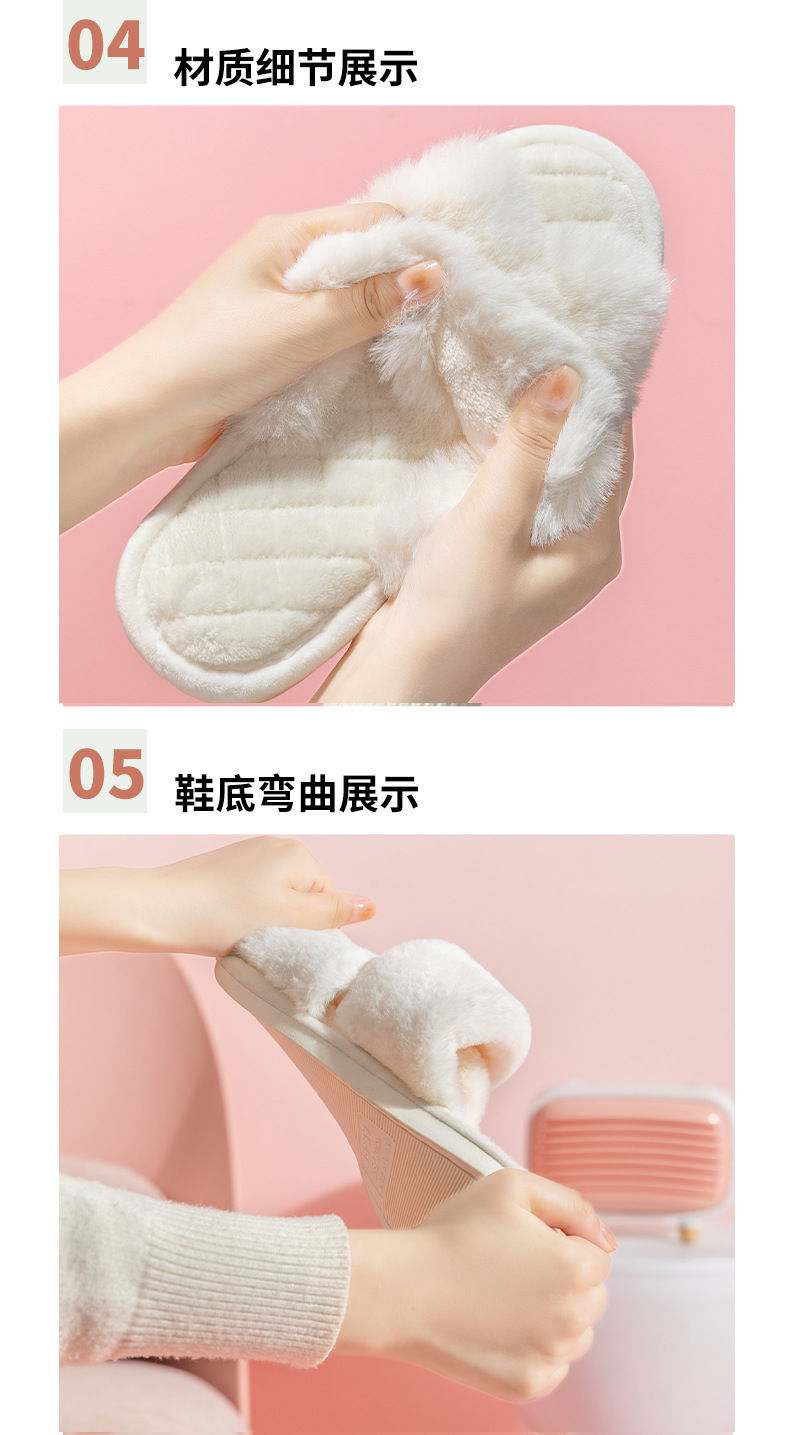 04 材质细节展示

05 鞋底弯曲展示