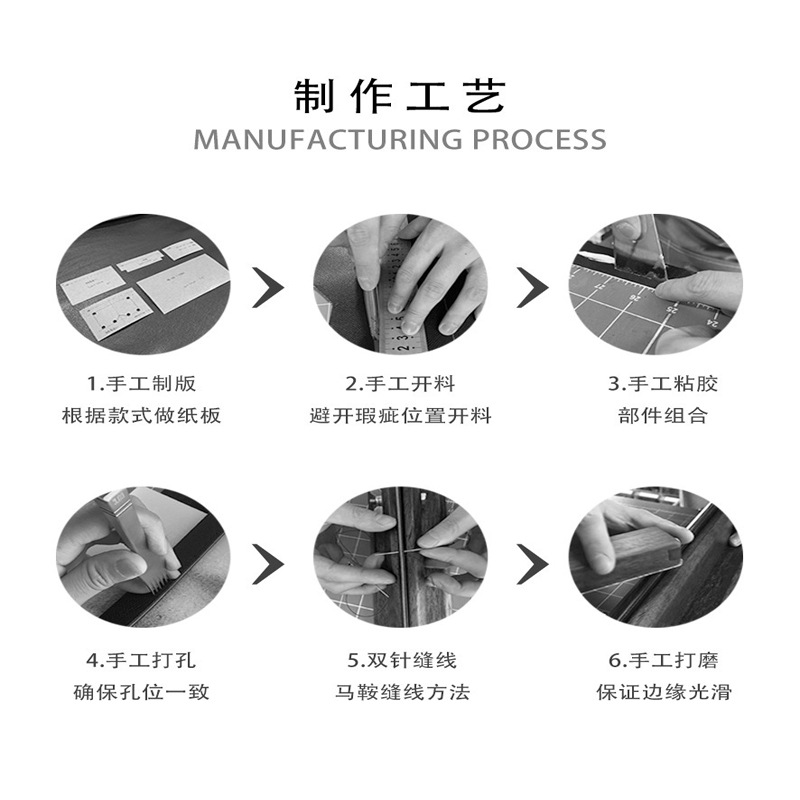 制作工艺
MANUFACTURING PROCESS

1.手工制版
根据款式做纸板

2.手工开料
避开瑕疵位置开料

3.手工粘胶
部件组合

4.手工打孔
确保孔位一致

5.双针缝线
马鞍缝线方法

6.手工打磨
保证边缘光滑