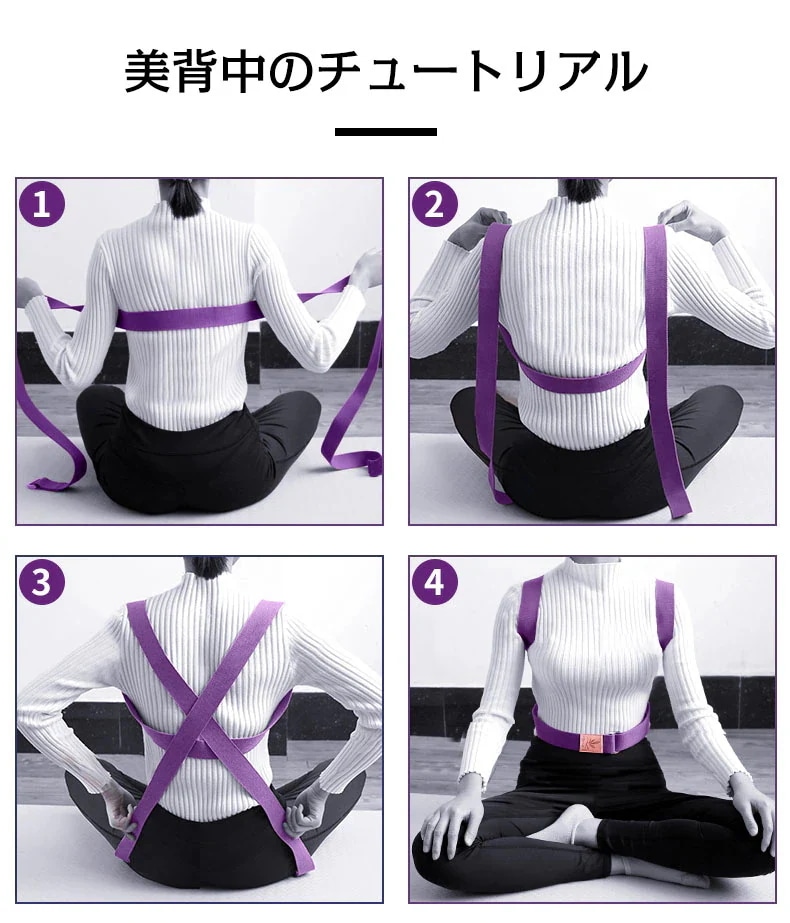 美背中のチュートリアル

1

2

3

4