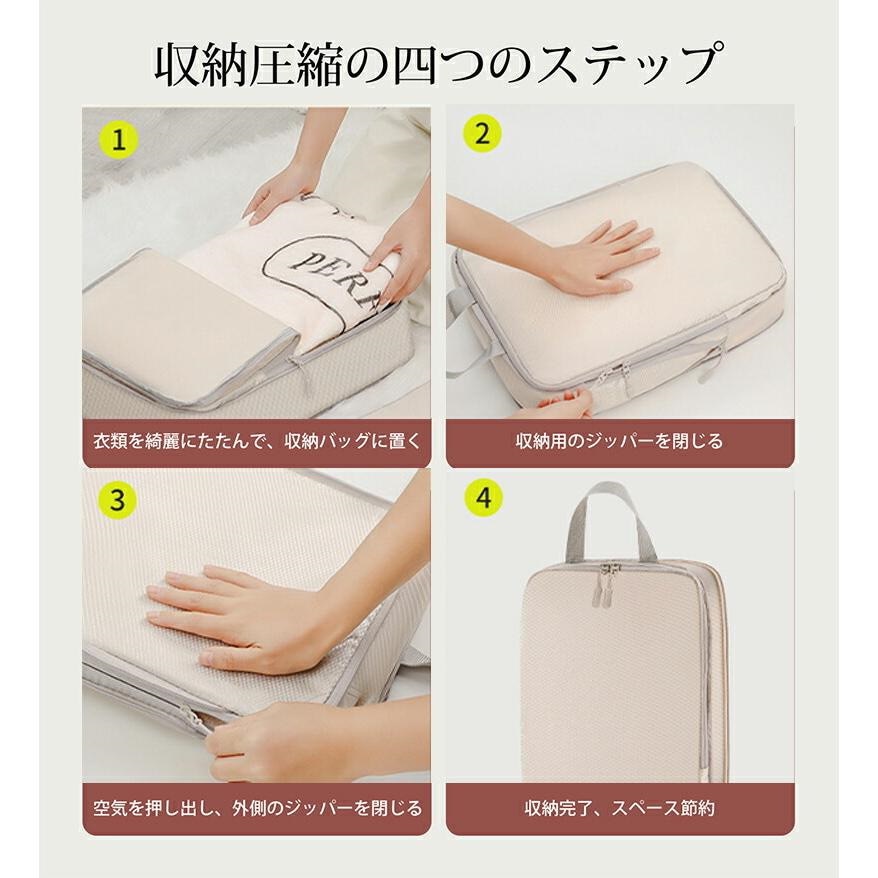 収納圧縮の四つのステップ

1

PERR

衣類を綺麗にたたんで、収納バッグに置く

2

収納用のジッパーを閉じる

3

空気を押し出し、外側のジッパーを閉じる

4

収納完了、スペース節約