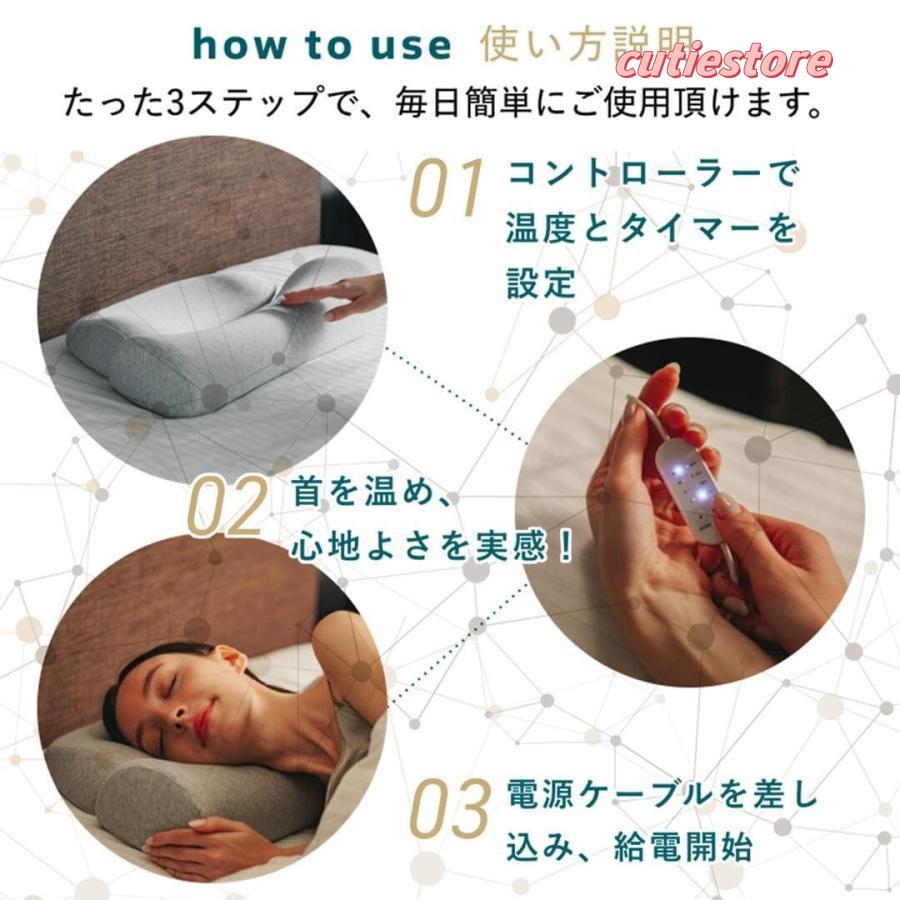 how to use 使い方説明
cutiestore
たった3ステップで、毎日簡単にご使用頂けます。

01 コントローラーで温度とタイマーを設定

02 首を温め、心地よさを実感！

03 電源ケーブルを差し込み、給電開始