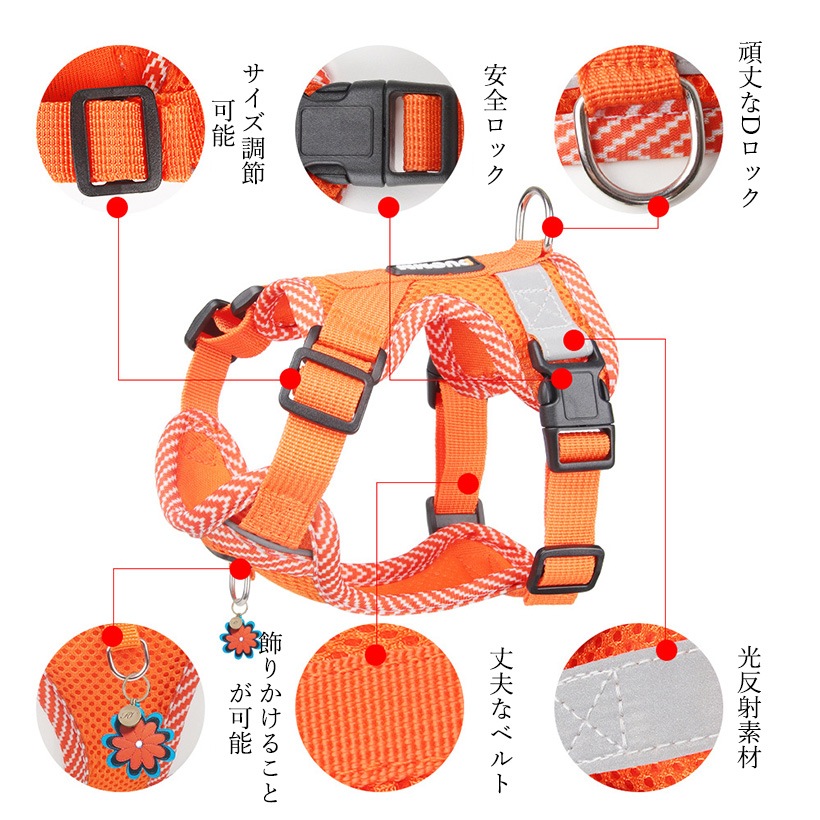 サイズ調節可能

安全ロック

頑丈なDロック

飾りかけることが可能

丈夫なベルト

光反射素材