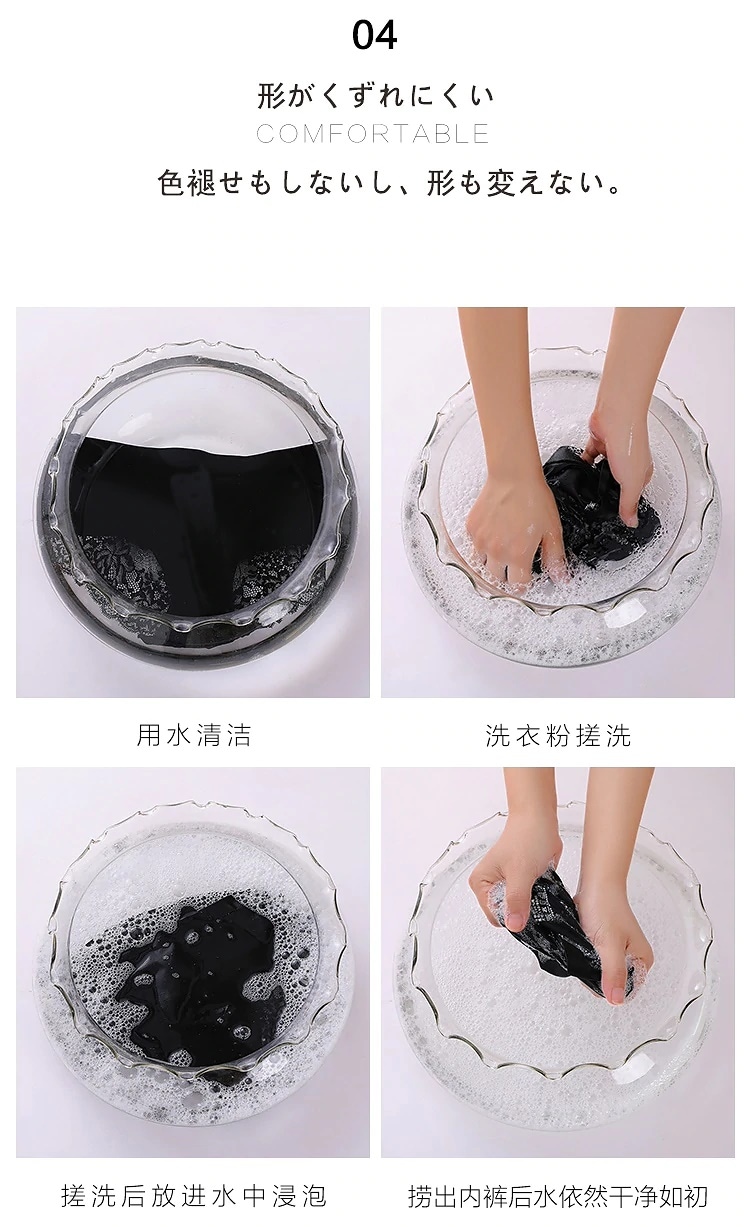 04

形がくずれにくい

COMFORTABLE

色褪せもしないし、形も変えない。

用水清洁

洗衣粉搓洗

搓洗后放进水中浸泡

捞出内裤后水依然干净如初