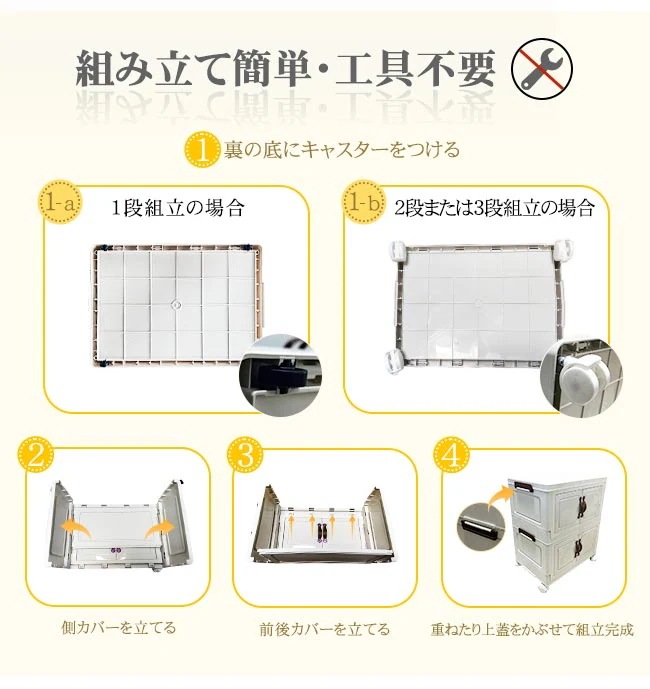 組み立て簡単・工具不要

1 裏の底にキャスターをつける

1-a 1段組立の場合

1-b 2段または3段組立の場合

2

3

4

側カバーを立てる

前後カバーを立てる

重ねたり上蓋をかぶせて組立完成