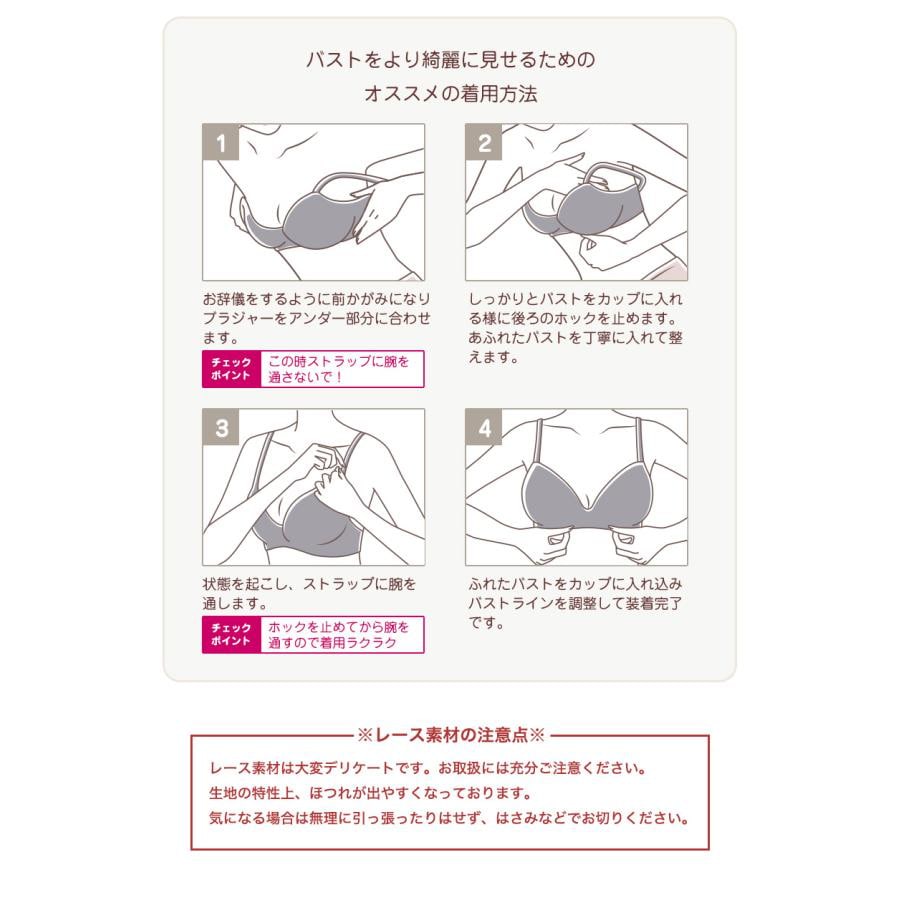 バストをより綺麗に見せるための
オススメの着用方法

1

お辞儀をするように前かがみになりブラジャーをアンダー部分に合わせます。

チェックポイント
この時ストラップに腕を通さないで！

2

しっかりとバストをカップに入れる様に後ろのホックを止めます。あふれたバストを丁寧に入れて整えます。

3

状態を起こし、ストラップに腕を通します。

チェックポイント
ホックを止めてから腕を通すので着用ラクラク

4

ふれたバストをカップに入れ込みバストラインを調整して装着完了です。

※レース素材の注意点※
レース素材は大変デリケートです。お取扱には充分ご注意ください。
生地の特性上、ほつれが出やすくなっております。
気になる場合は無理に引っ張ったりはせず、はさみなどでお切りください。