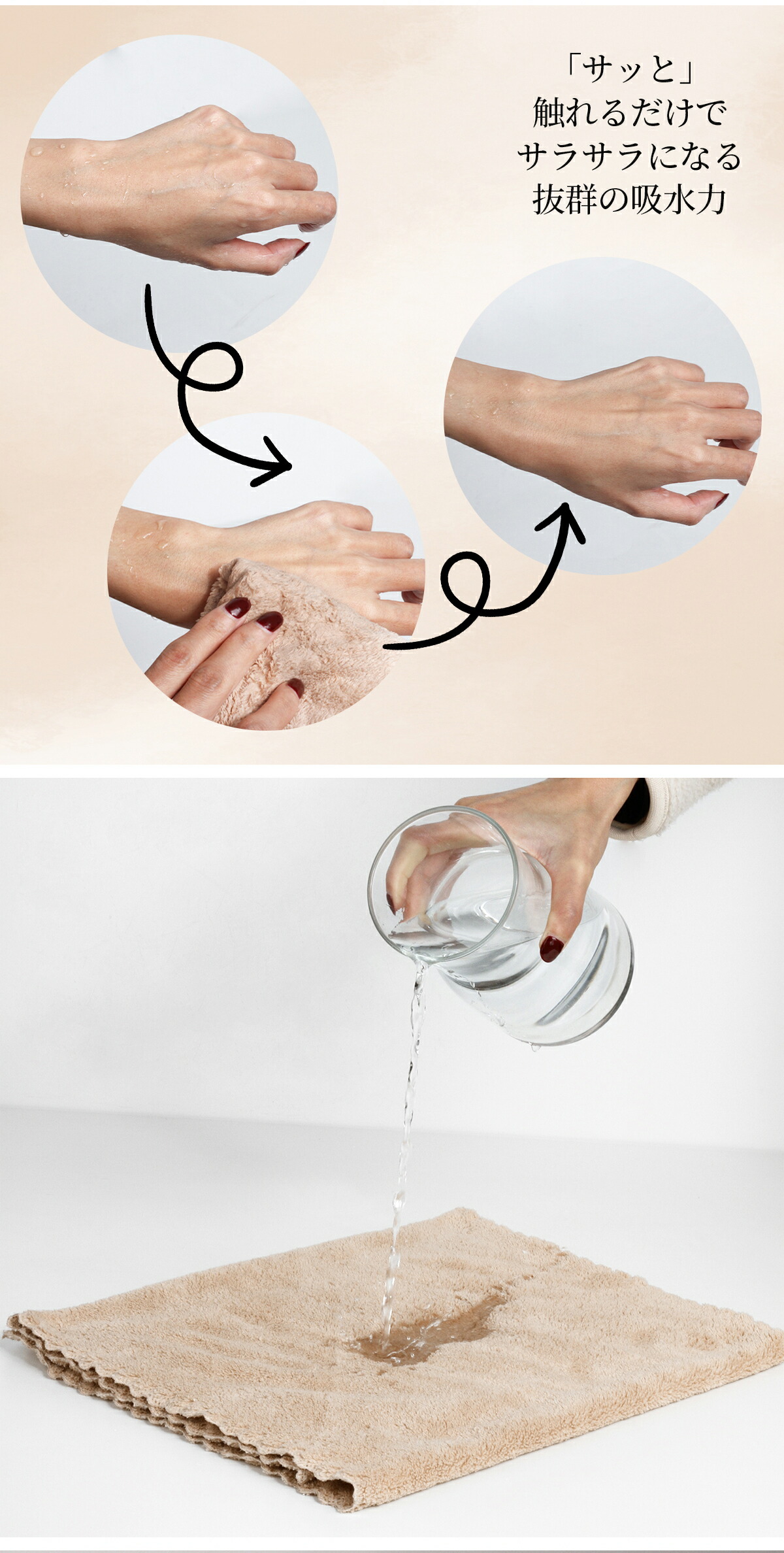 「サッと」
触れるだけで
サラサラになる
抜群の吸水力