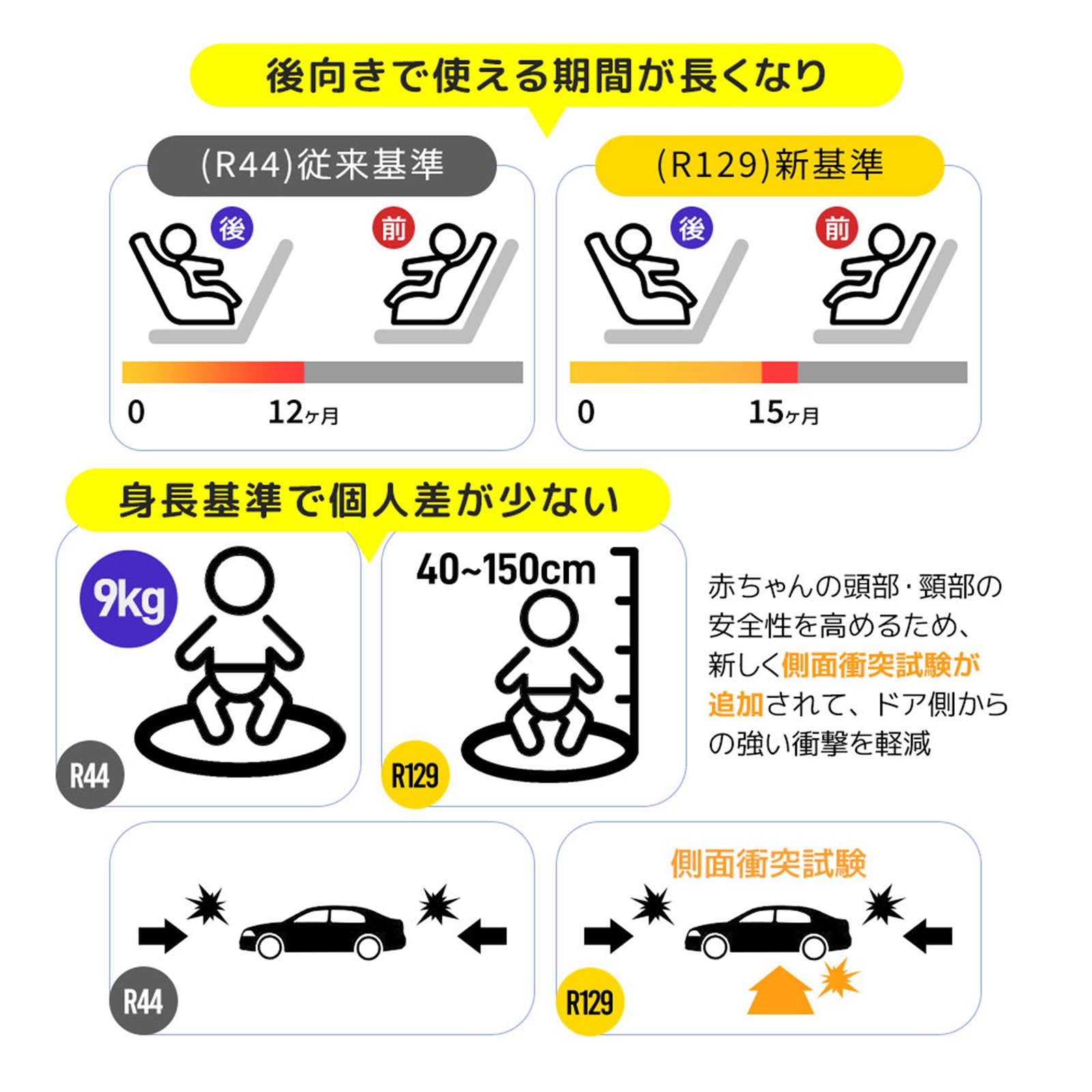 後向きで使える期間が長くなり

(R44)従来基準

後 前

0 12ヶ月

(R129)新基準

後 前

0 15ヶ月

身長基準で個人差が少ない

9kg

R44

40~150cm

R129

赤ちゃんの頭部・頸部の安全性を高めるため、新しく側面衝突試験が追加されて、ドア側からの強い衝撃を軽減

R44

側面衝突試験

R129