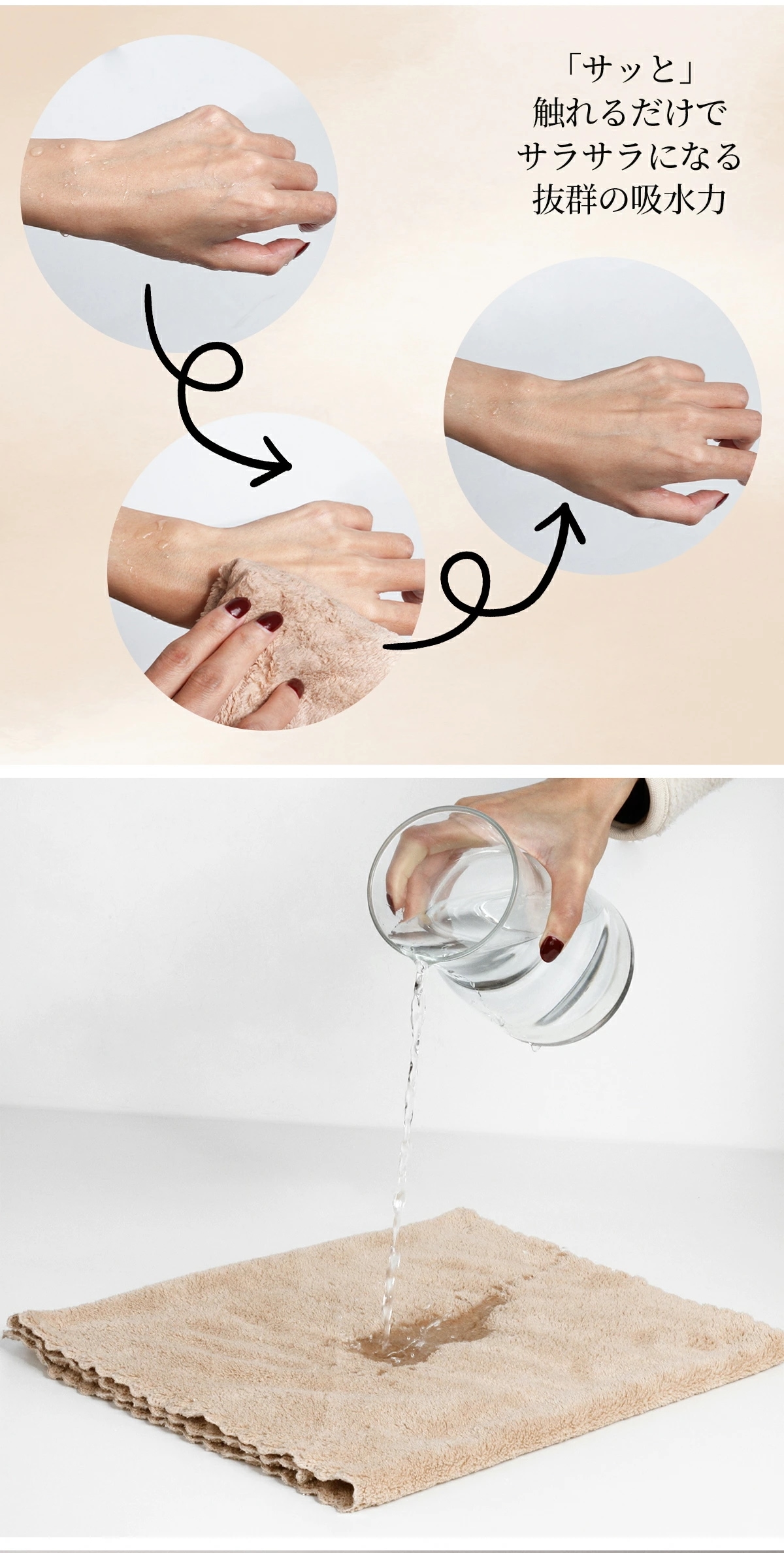 「サッと」
触れるだけで
サラサラになる
抜群の吸水力