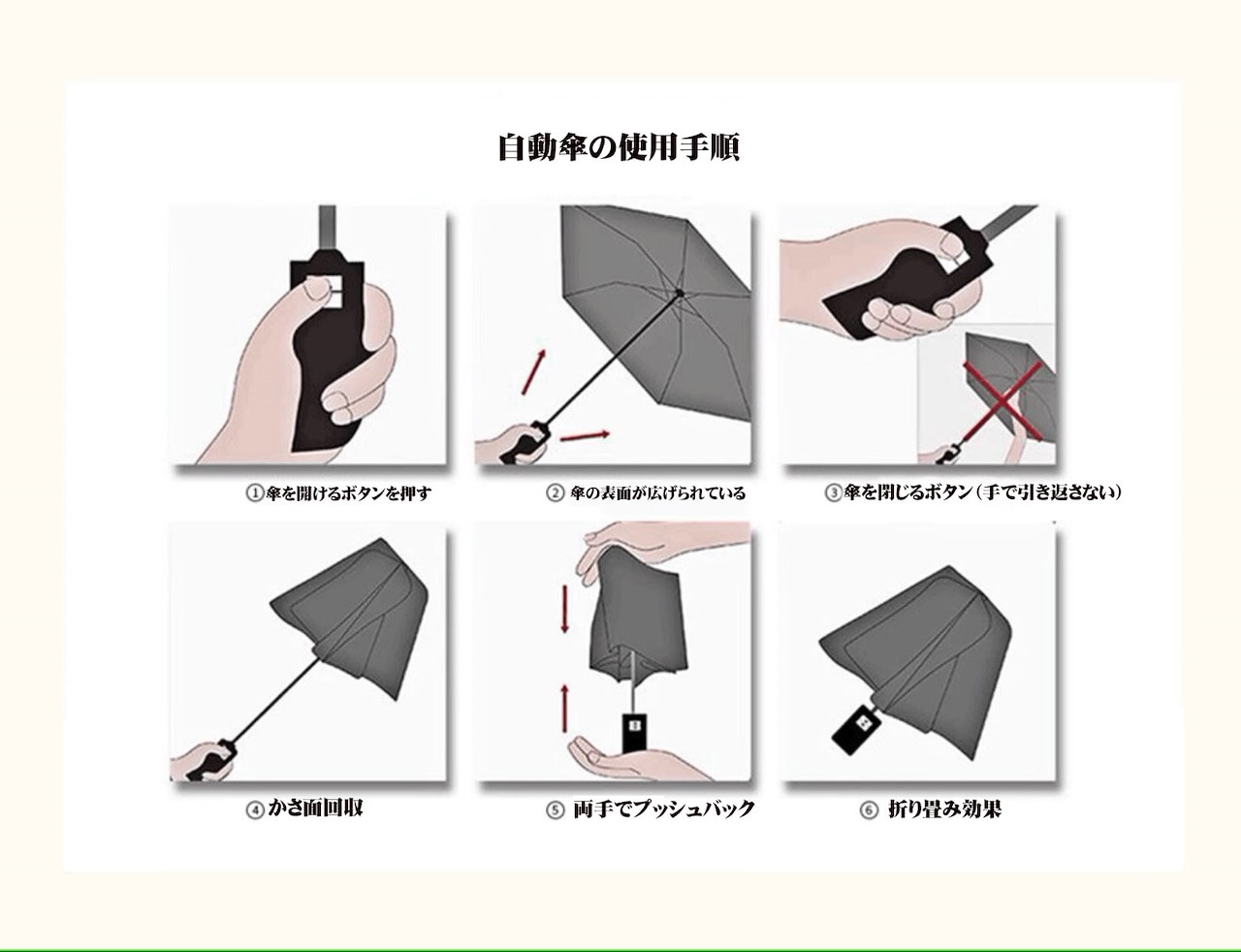 自動傘の使用手順

①傘を開けるボタンを押す

② 傘の表面が広げられている

③傘を閉じるボタン（手で引き返さない）

④かさ面回収

⑤ 両手でプッシュバック

⑥ 折り畳み効果