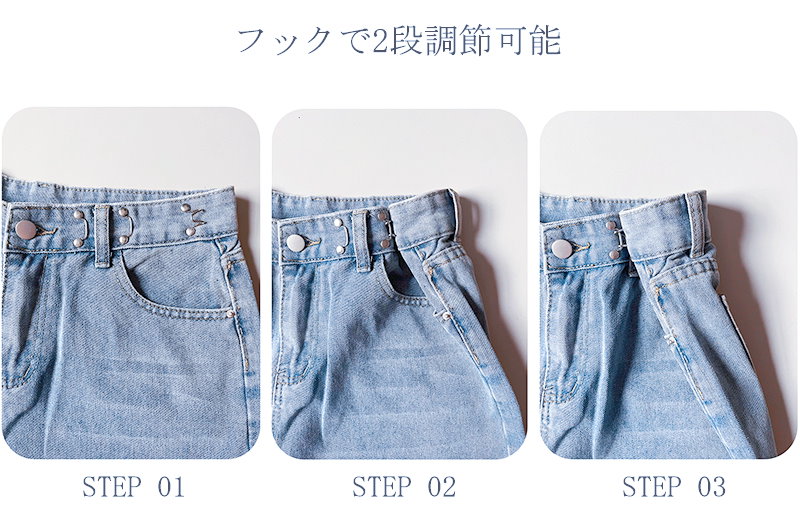 フックで2段調節可能

STEP 01

STEP 02

STEP 03