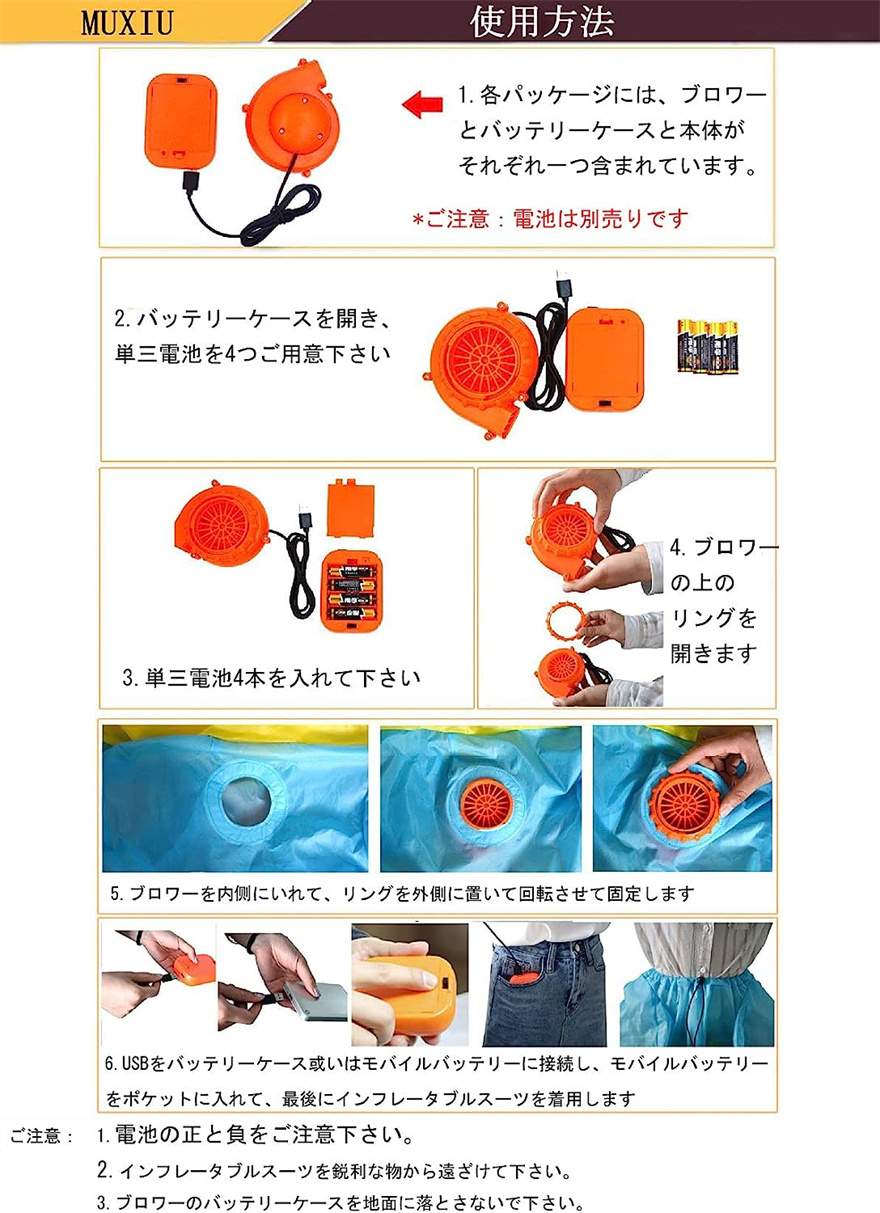 MUXIU

使用方法

1.各パッケージには、ブロワーとバッテリーケースと本体がそれぞれ一つ含まれています。

*ご注意：電池は別売りです

2.バッテリーケースを開き、単三電池を4つご用意下さい

3.単三電池4本を入れて下さい

4.ブロワーの上のリングを開きます

5.ブロワーを内側にいれて、リングを外側に置いて回転させて固定します

6.USBをバッテリーケース或いはモバイルバッテリーに接続し、モバイルバッテリーをポケットに入れて、最後にインフレータブルスーツを着用します

ご注意： 1.電池の正と負をご注意下さい。

2.インフレータブルスーツを鋭利な物から遠ざけて下さい。

3.ブロワーのバッテリーケースを地面に落とさないで下さい。