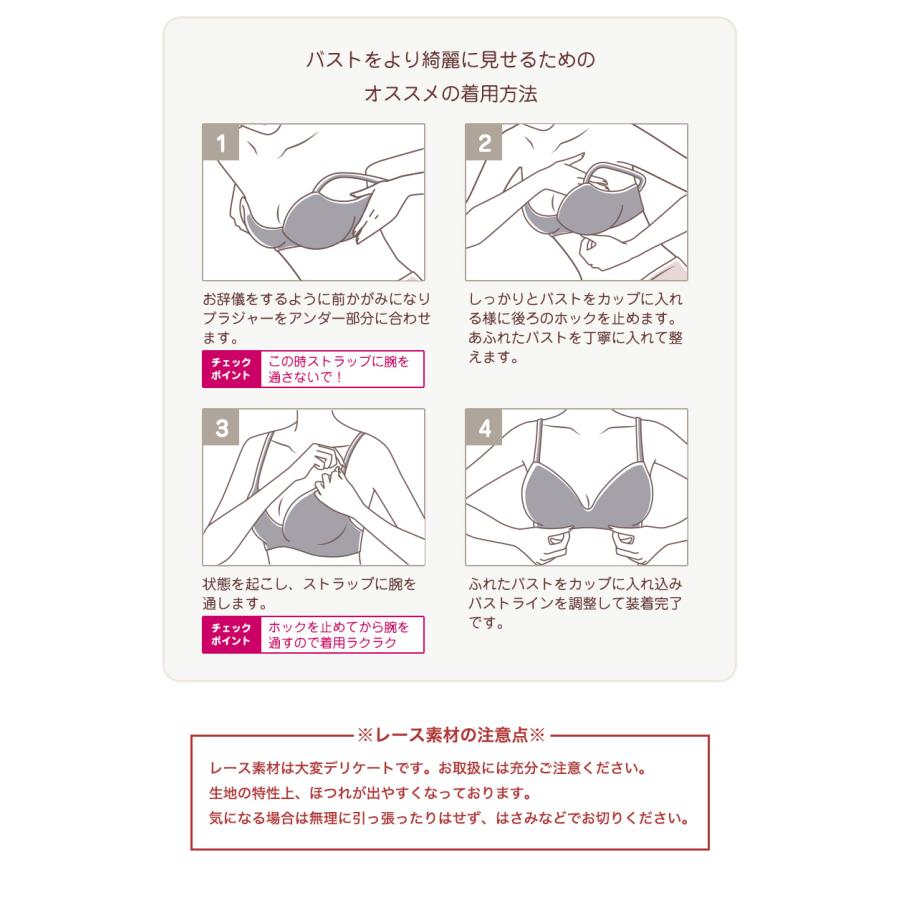 バストをより綺麗に見せるための
オススメの着用方法

1

お辞儀をするように前かがみになりブラジャーをアンダー部分に合わせます。

チェックポイント　この時ストラップに腕を通さないで！

2

しっかりとバストをカップに入れる様に後ろのホックを止めます。あふれたバストを丁寧に入れて整えます。

3

状態を起こし、ストラップに腕を通します。

チェックポイント　ホックを止めてから腕を通すので着用ラクラク

4

ふれたバストをカップに入れ込みバストラインを調整して装着完了です。

※レース素材の注意点※

レース素材は大変デリケートです。お取扱には充分ご注意ください。
生地の特性上、ほつれが出やすくなっております。
気になる場合は無理に引っ張ったりはせず、はさみなどでお切りください。