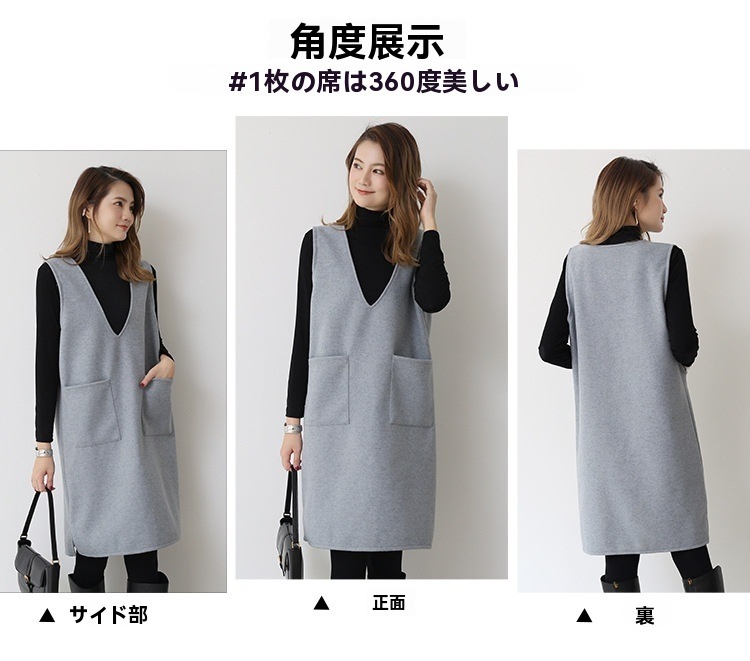 角度展示
#1枚の席は360度美しい

▲ サイド部

▲ 正面

▲ 裏