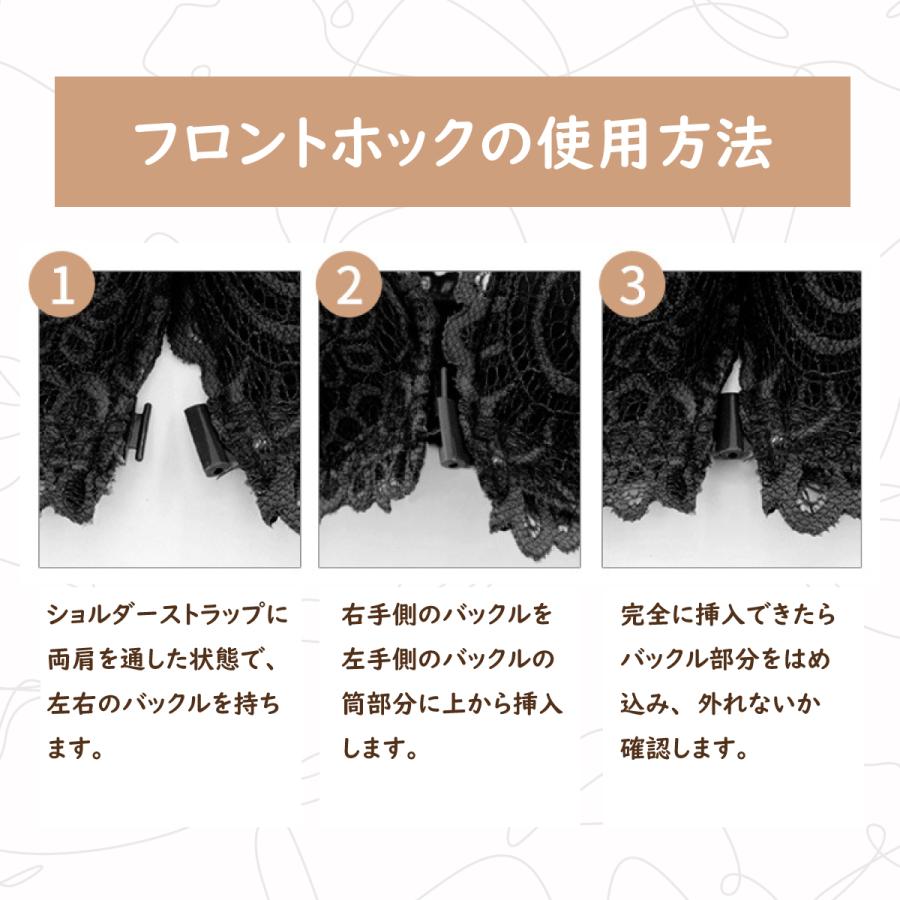 フロントホックの使用方法

1

ショルダーストラップに両肩を通した状態で、左右のバックルを持ちます。

2

右手側のバックルを左手側のバックルの筒部分に上から挿入します。

3

完全に挿入できたらバックル部分をはめ込み、外れないか確認します。