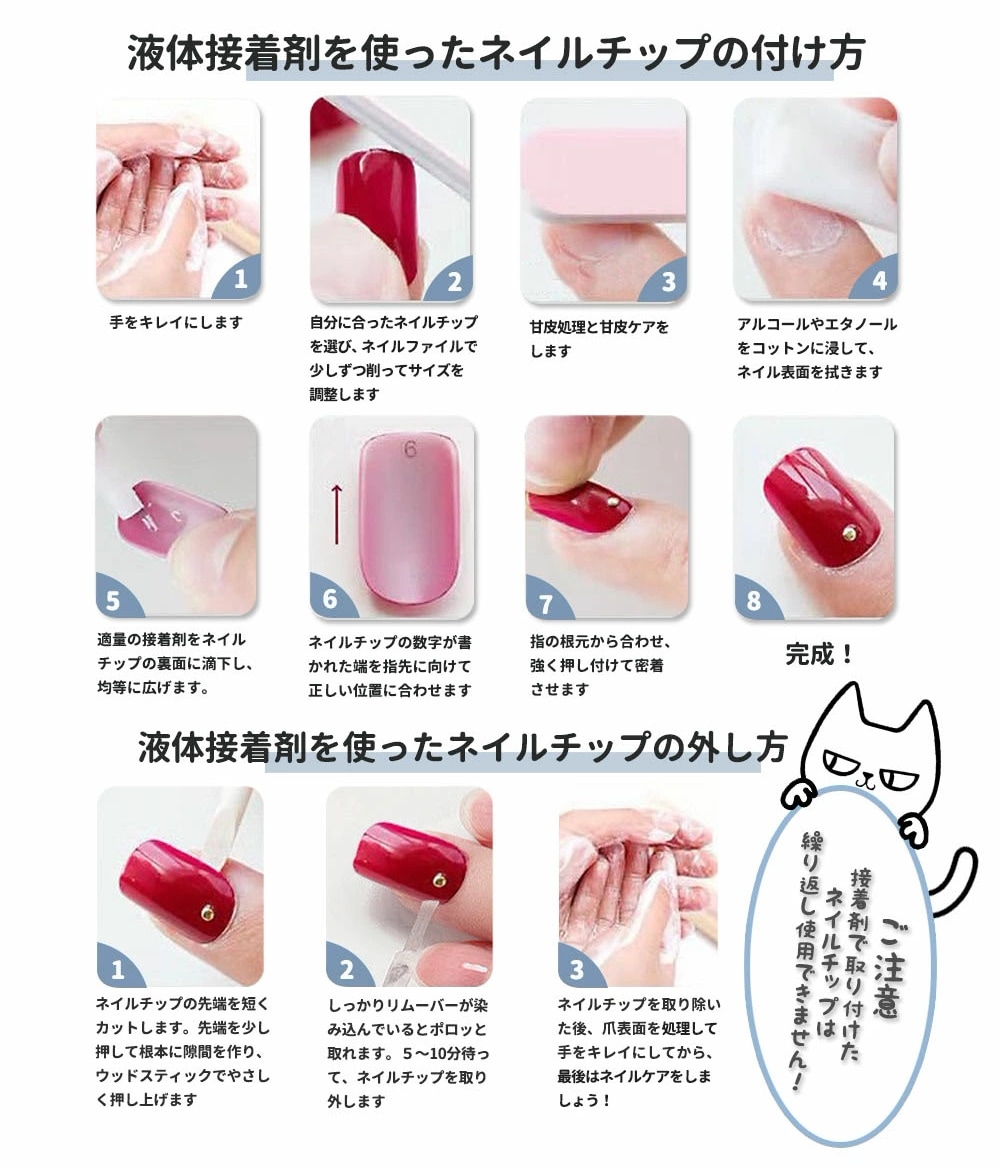 液体接着剤を使ったネイルチップの付け方

1
手をキレイにします

2
自分に合ったネイルチップを選び、ネイルファイルで少しずつ削ってサイズを調整します

3
甘皮処理と甘皮ケアをします

4
アルコールやエタノールをコットンに浸して、ネイル表面を拭きます

5
適量の接着剤をネイルチップの裏面に滴下し、均等に広げます。

6
6
ネイルチップの数字が書かれた端を指先に向けて正しい位置に合わせます

7
指の根元から合わせ、強く押し付けて密着させます

8
完成！

液体接着剤を使ったネイルチップの外し方

1
ネイルチップの先端を短くカットします。先端を少し押して根本に隙間を作り、ウッドスティックでやさしく押し上げます

2
しっかりリムーバーが染み込んでいるとポロッと取れます。５～10分待って、ネイルチップを取り外します

3
ネイルチップを取り除いた後、爪表面を処理して手をキレイにしてから、最後はネイルケアをしましょう！

ご注意
接着剤で取り付けたネイルチップは繰り返し使用できません！