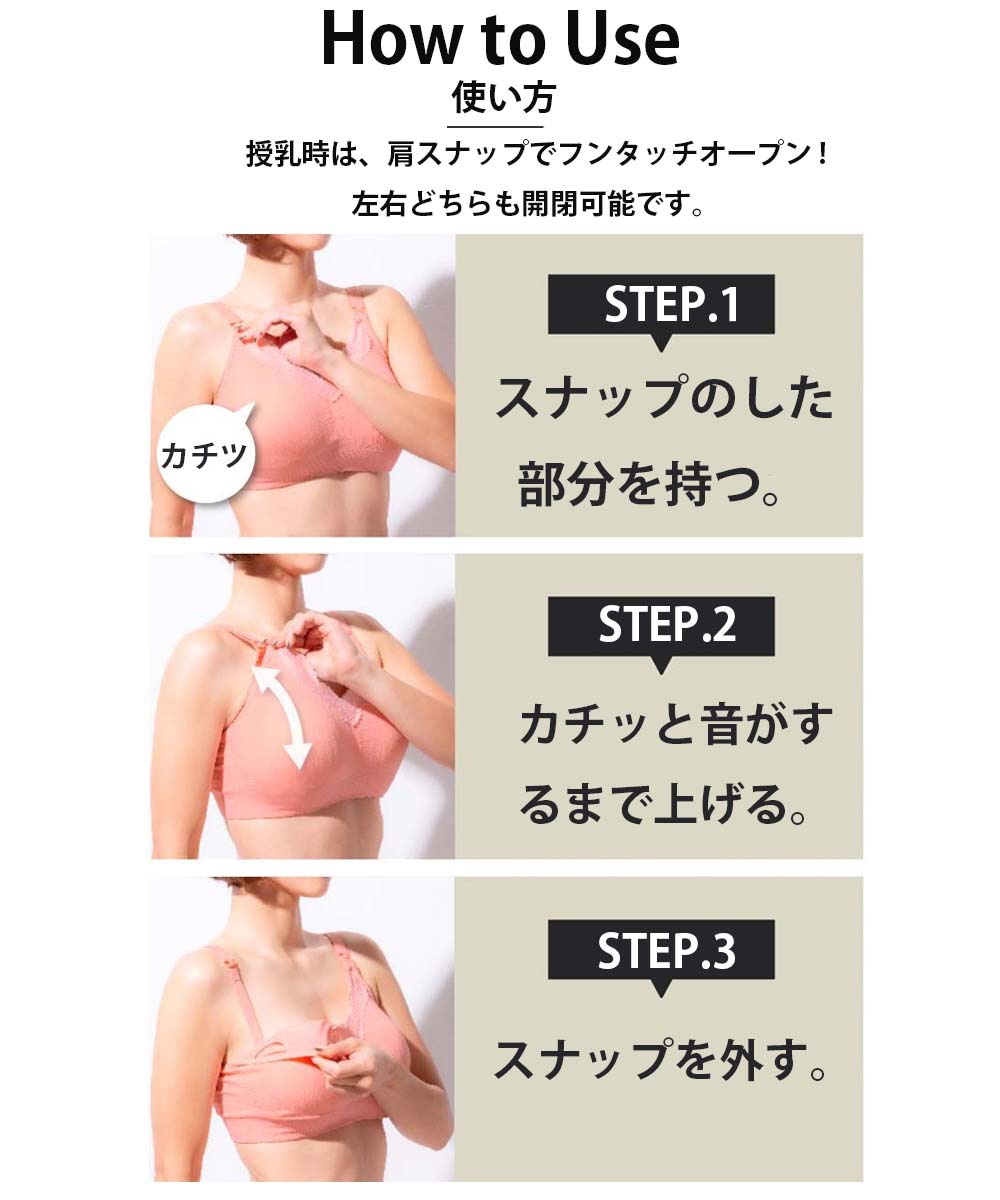 How to Use
使い方

授乳時は、肩スナップでフンタッチオープン！
左右どちらも開閉可能です。

カチツ

STEP.1
スナップのした部分を持つ。

STEP.2
カチッと音がするまで上げる。

STEP.3
スナップを外す。