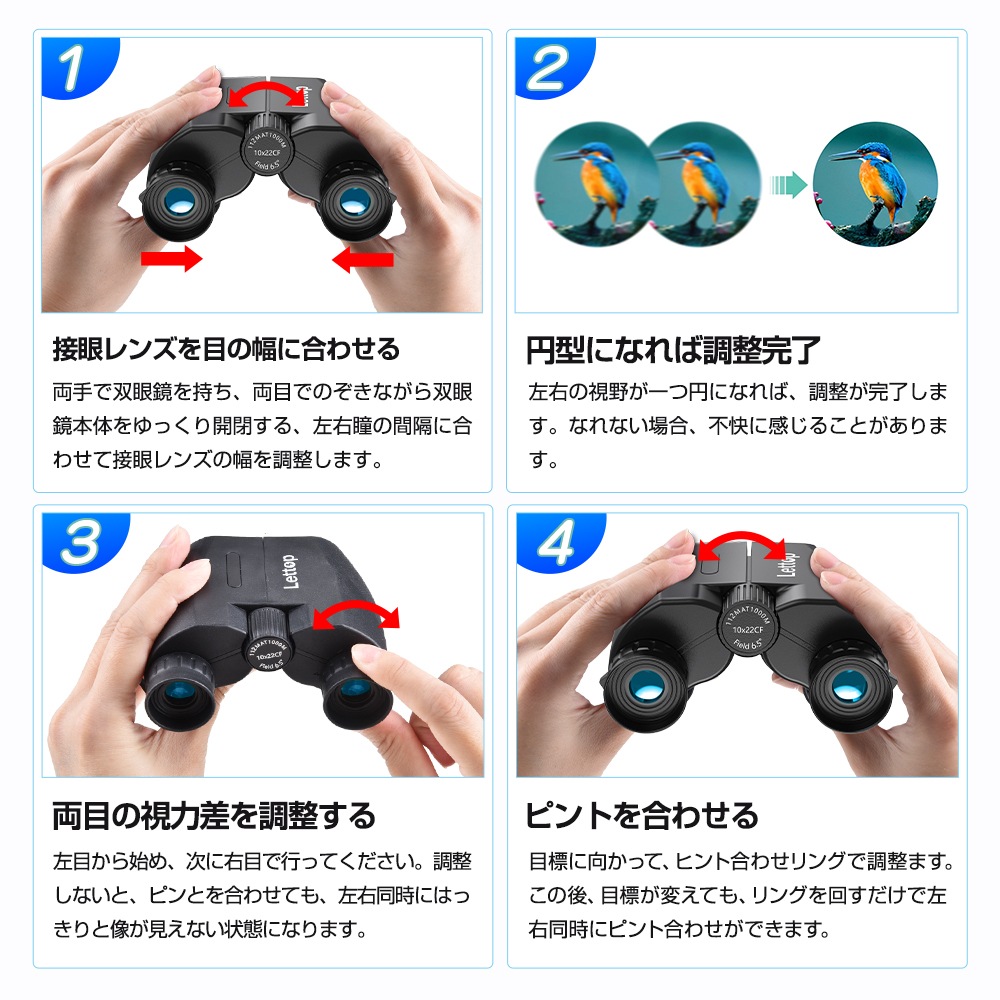 1

Lettop
112M AT 1000M
10x22CF
Field 6.5°

接眼レンズを目の幅に合わせる

両手で双眼鏡を持ち、両目でのぞきながら双眼鏡本体をゆっくり開閉する、左右瞳の間隔に合わせて接眼レンズの幅を調整します。

2

円型になれば調整完了

左右の視野が一つ円になれば、調整が完了します。なれない場合、不快に感じることがあります。

3

Lettop
112M AT 1000M
10x22CF
Field 6.5°

両目の視力差を調整する

左目から始め、次に右目で行ってください。調整しないと、ピンとを合わせても、左右同時にはっきりと像が見えない状態になります。

4

Lettop
112M AT 1000M
10x22CF
Field 6.5°

ピントを合わせる

目標に向かって、ヒント合わせリングで調整ます。この後、目標が変えても、リングを回すだけで左右同時にピント合わせができます。