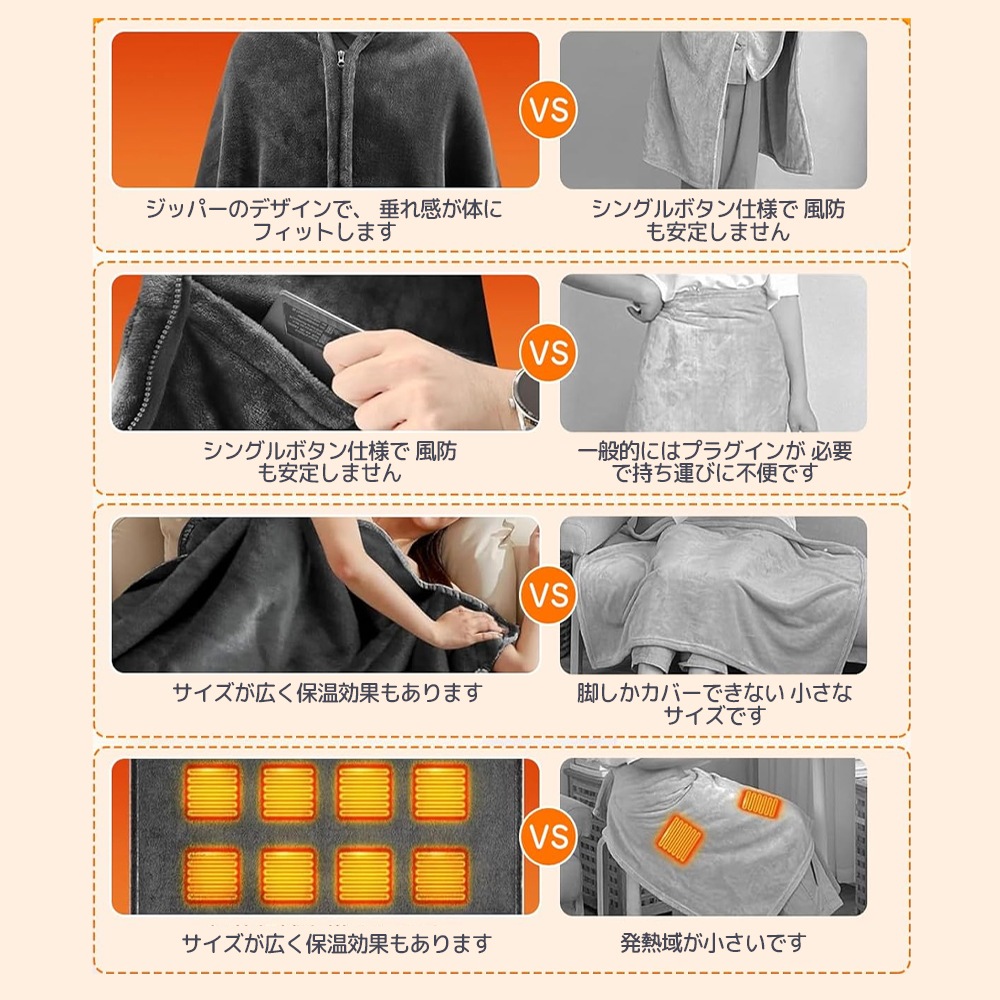 VS

ジッパーのデザインで、垂れ感が体にフィットします

シングルボタン仕様で 風防も安定しません

VS

シングルボタン仕様で 風防も安定しません

一般的にはプラグインが 必要で持ち運びに不便です

VS

サイズが広く保温効果もあります

脚しかカバーできない 小さなサイズです

VS

サイズが広く保温効果もあります

発熱域が小さいです