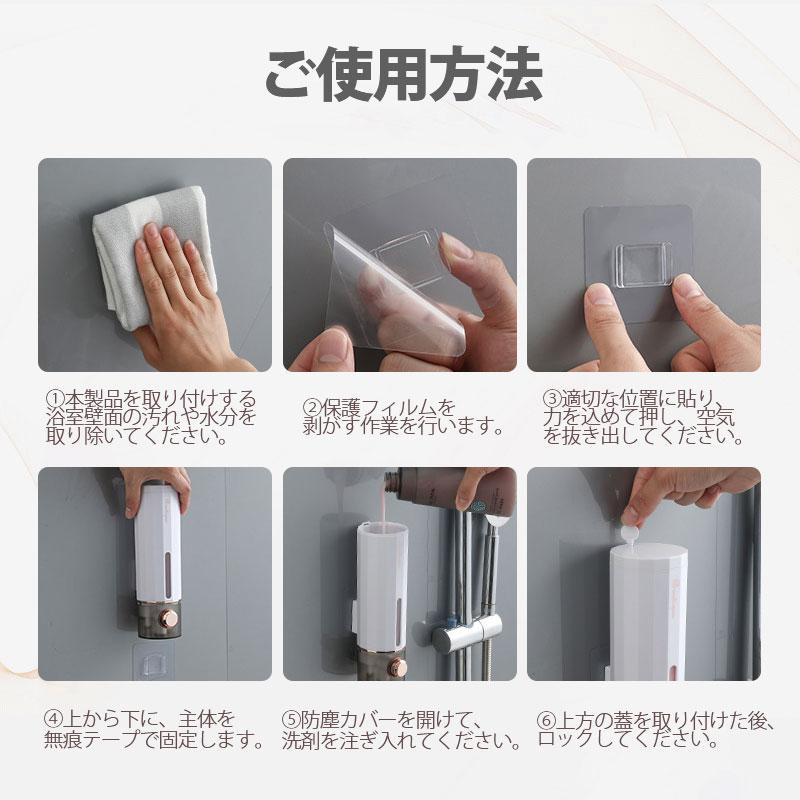 ご使用方法

①本製品を取り付けする浴室壁面の汚れや水分を取り除いてください。

②保護フィルムを剥がす作業を行います。

③適切な位置に貼り、力を込めて押し、空気を抜き出してください。

④上から下に、主体を無痕テープで固定します。

⑤防塵カバーを開けて、洗剤を注ぎ入れてください。

⑥上方の蓋を取り付けた後、ロックしてください。