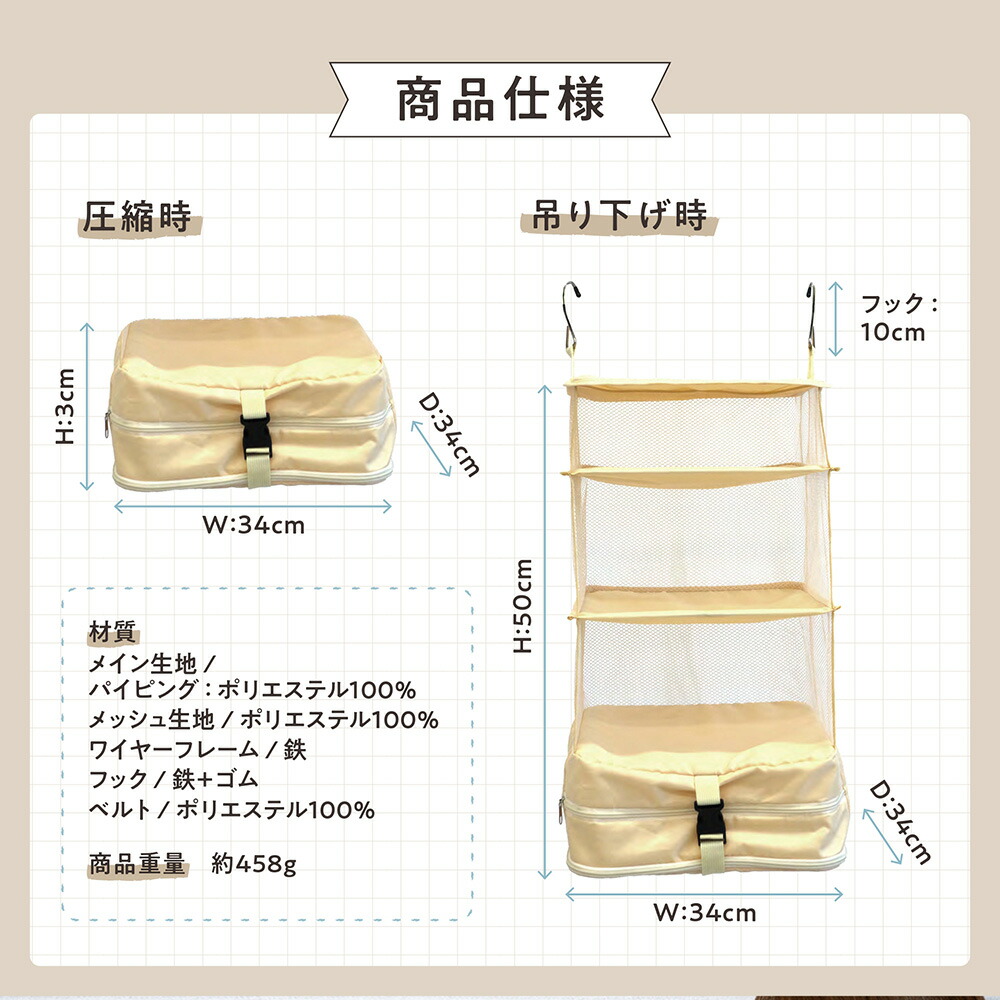 商品仕様

圧縮時

H:3cm

D:34cm

W:34cm

材質
メイン生地 /
パイピング：ポリエステル100%
メッシュ生地 / ポリエステル100%
ワイヤーフレーム / 鉄
フック / 鉄+ゴム
ベルト / ポリエステル100%

商品重量　約458g

吊り下げ時

フック：
10cm

H:50cm

D:34cm

W:34cm