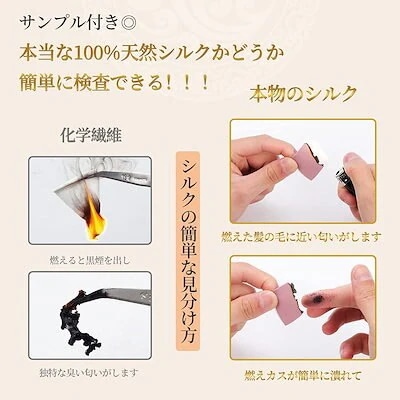 サンプル付き◎
本当な100%天然シルクかどうか
簡単に検査できる！！！

化学繊維

燃えると黒煙を出し

独特な臭い匂いがします

シルクの簡単な見分け方

本物のシルク

燃えた髪の毛に近い匂いがします

燃えカスが簡単に潰れて