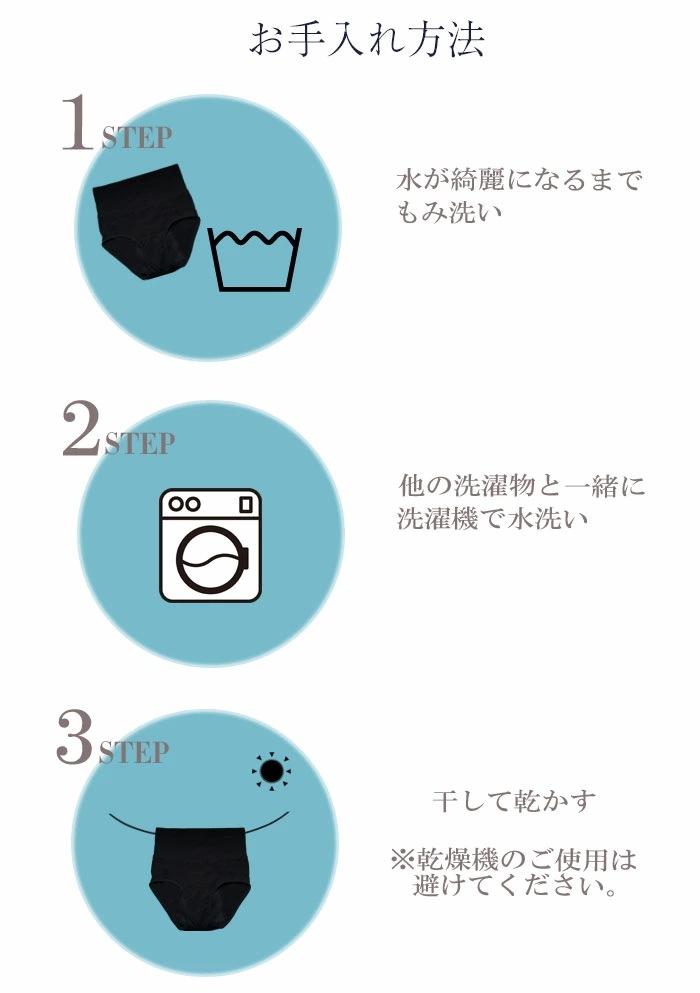 お手入れ方法

1 STEP

水が綺麗になるまでもみ洗い

2 STEP

他の洗濯物と一緒に洗濯機で水洗い

3 STEP

干して乾かす

※乾燥機のご使用は避けてください。