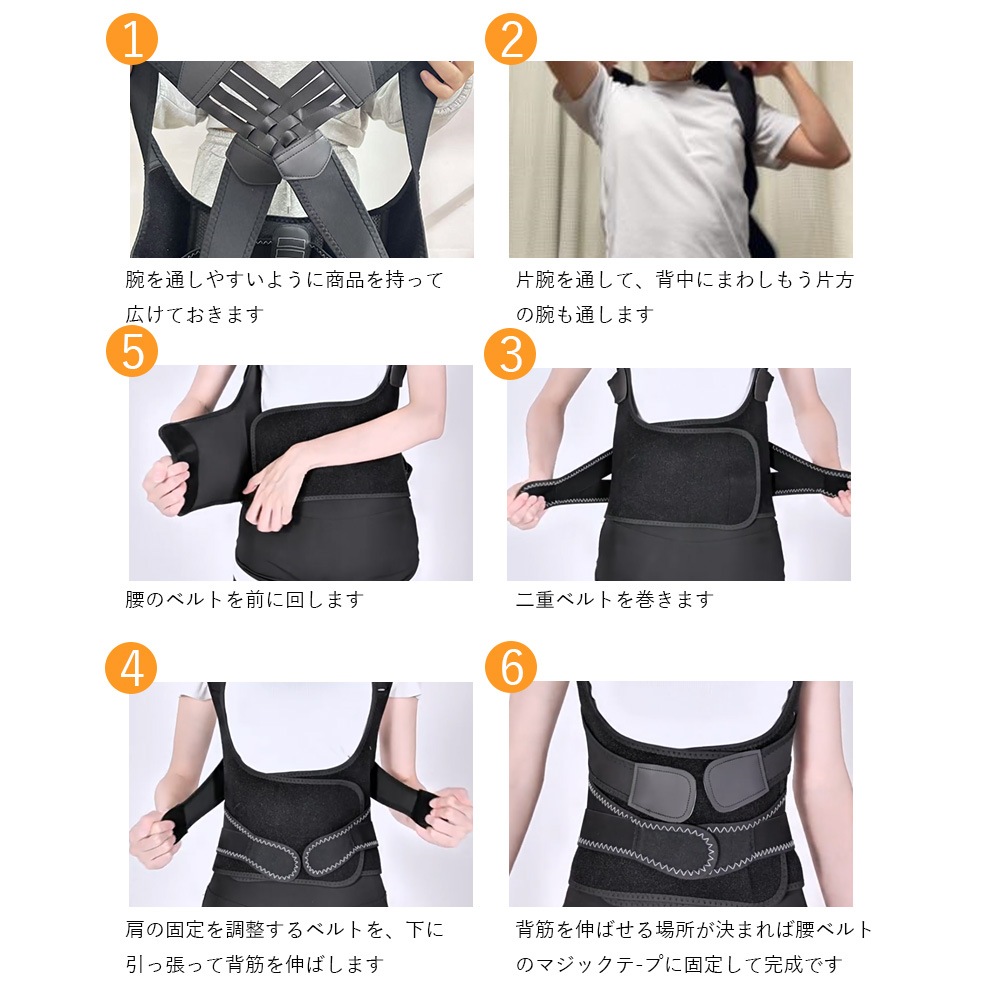 1

腕を通しやすいように商品を持って広げておきます

2

片腕を通して、背中にまわしもう片方の腕も通します

5

腰のベルトを前に回します

3

二重ベルトを巻きます

4

肩の固定を調整するベルトを、下に引っ張って背筋を伸ばします

6

背筋を伸ばせる場所が決まれば腰ベルトのマジックテ-プに固定して完成です