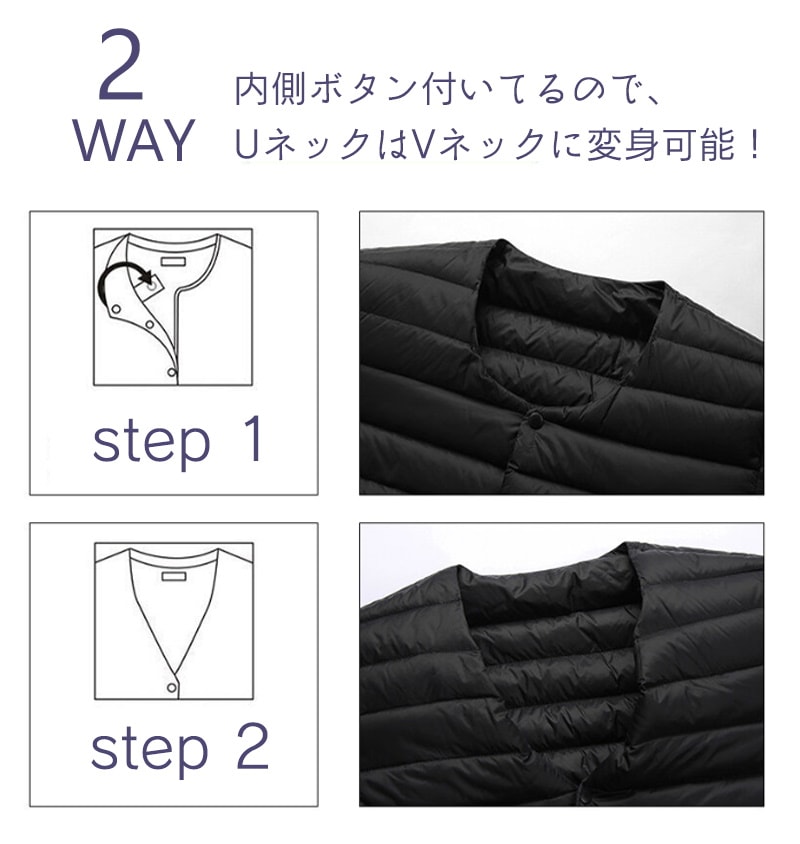 2
WAY

内側ボタン付いてるので、
UネックはVネックに変身可能！

step 1

step 2