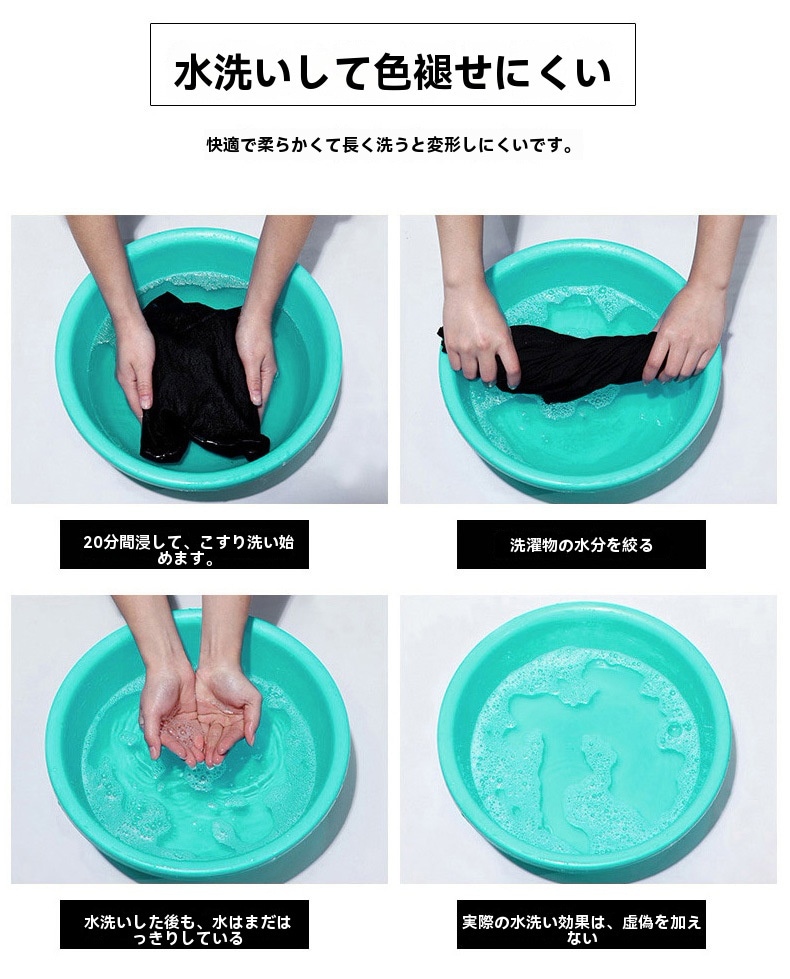 水洗いして色褪せにくい

快適で柔らかくて長く洗うと変形しにくいです。

20分間浸して、こすり洗い始めます。

洗濯物の水分を絞る

水洗いした後も、水はまだはっきりしている

実際の水洗い効果は、虚偽を加えない