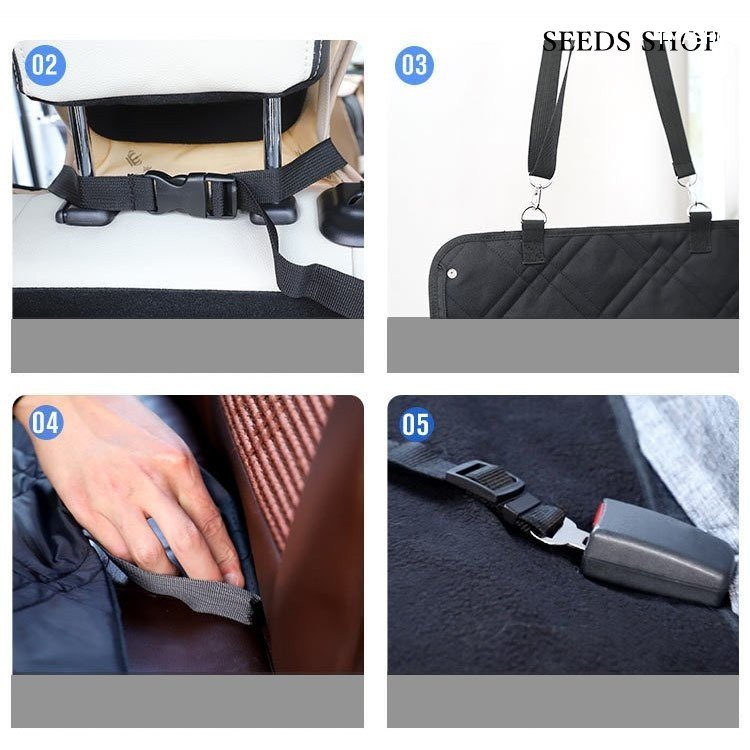 SEEDS SHOP

02

03

04

05