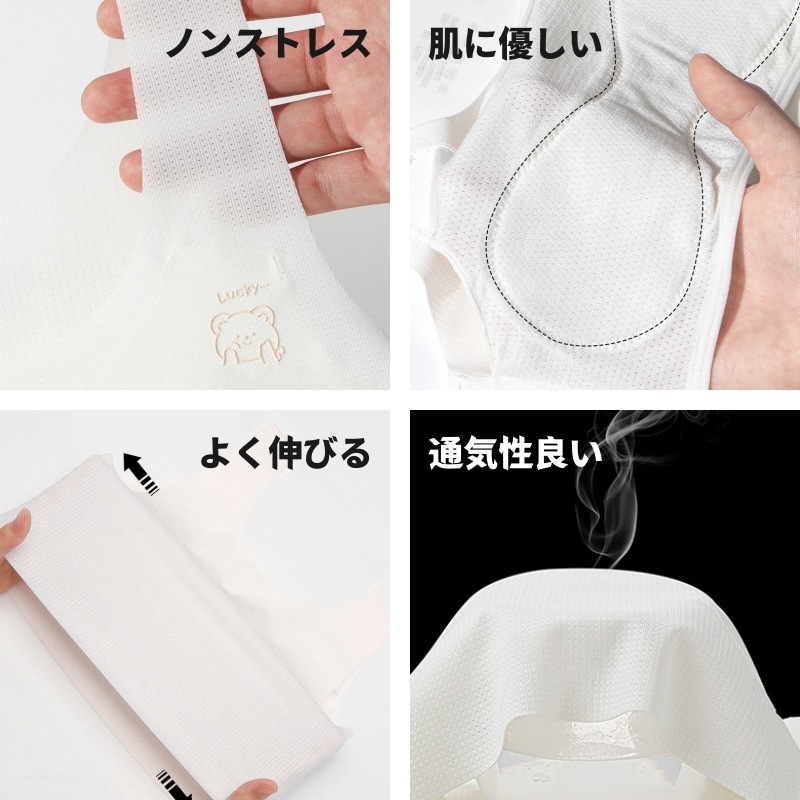 ノンストレス

Lucky~

肌に優しい

よく伸びる

通気性良い