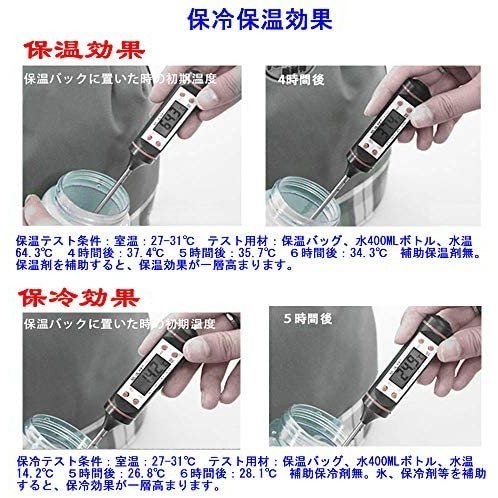 保冷保温効果

保温効果

保温バックに置いた時の初期温度

64.3

4時間後

37.4

保温テスト条件：室温：27-31℃　テスト用材：保温バッグ、水400MLボトル、水温64.3℃　４時間後：37.4℃　５時間後：35.7℃　６時間後：34.3℃　補助保温剤無。保温剤を補助すると、保温効果が一層高まります。

保冷効果

保温バックに置いた時の初期温度

14.2

5時間後

24.9

保冷テスト条件：室温：27-31℃　テスト用材：保温バッグ、水400MLボトル、水温14.2℃　５時間後：26.8℃　６時間後：28.1℃　補助保冷剤無。氷、保冷剤等を補助すると、保冷効果が一層高まります。