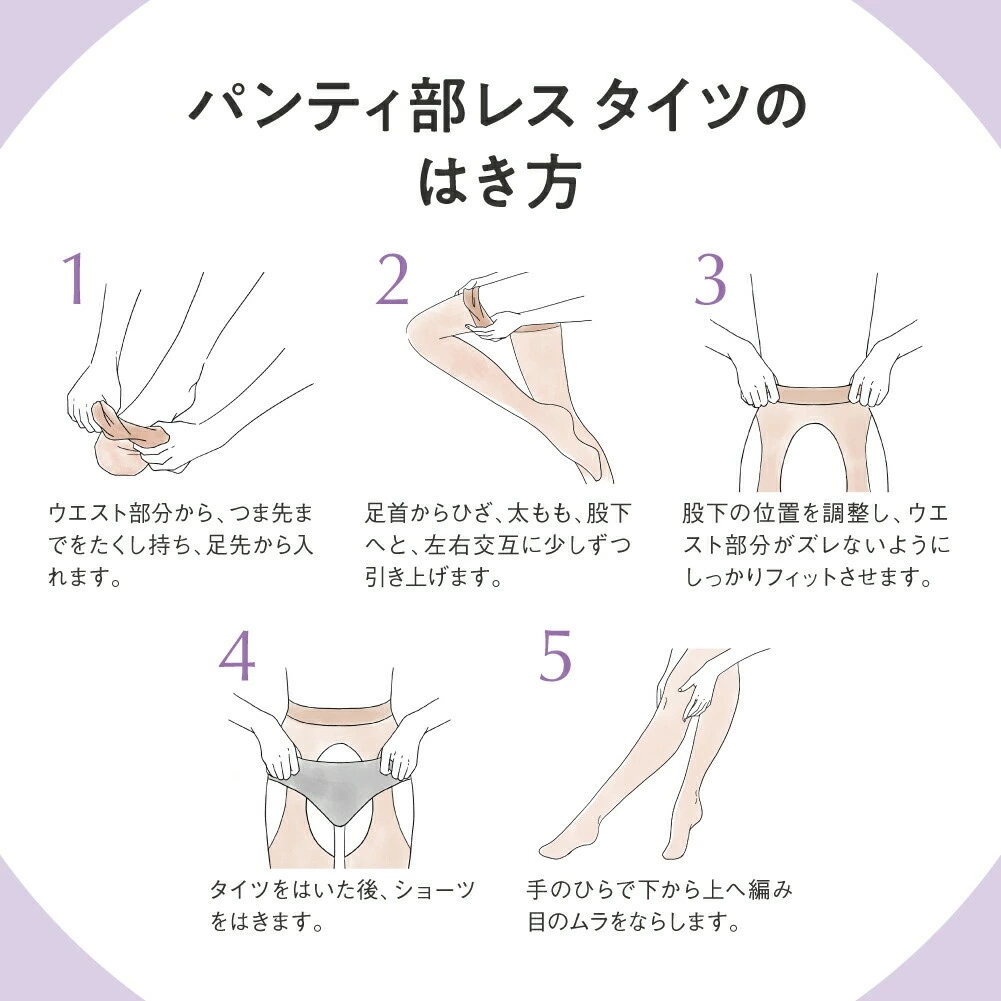 パンティ部レス タイツの
はき方

1
ウエスト部分から、つま先までをたくし持ち、足先から入れます。

2
足首からひざ、太もも、股下へと、左右交互に少しずつ引き上げます。

3
股下の位置を調整し、ウエスト部分がズレないようにしっかりフィットさせます。

4
タイツをはいた後、ショーツをはきます。

5
手のひらで下から上へ編み目のムラをならします。